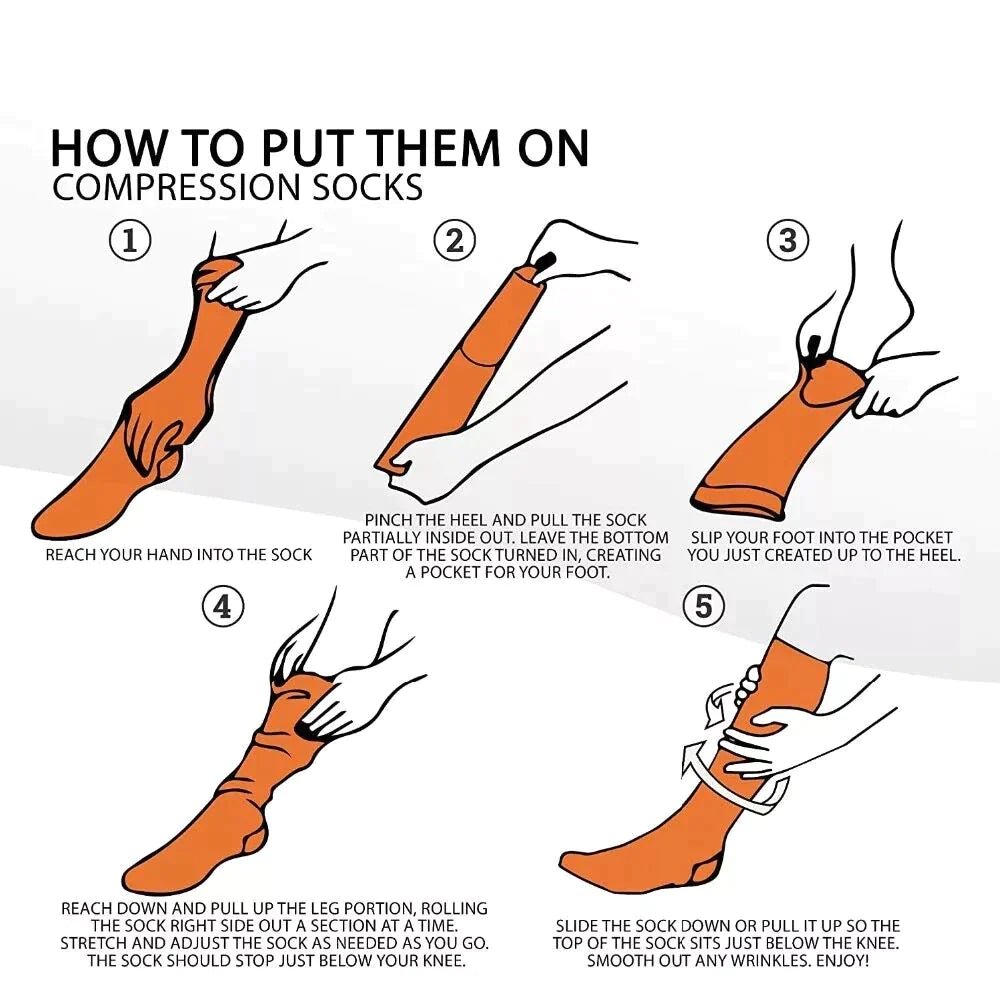 HOW TO PUT THEM ON
COMPRESSION SOCKS

①
REACH YOUR HAND INTO THE SOCK

②
PINCH THE HEEL AND PULL THE SOCK PARTIALLY INSIDE OUT. LEAVE THE BOTTOM PART OF THE SOCK TURNED IN, CREATING A POCKET FOR YOUR FOOT.

③
SLIP YOUR FOOT INTO THE POCKET YOU JUST CREATED UP TO THE HEEL.

④
REACH DOWN AND PULL UP THE LEG PORTION, ROLLING THE SOCK RIGHT SIDE OUT A SECTION AT A TIME. STRETCH AND ADJUST THE SOCK AS NEEDED AS YOU GO. THE SOCK SHOULD STOP JUST BELOW YOUR KNEE.

⑤
SLIDE THE SOCK DOWN OR PULL IT UP SO THE TOP OF THE SOCK SITS JUST BELOW THE KNEE. SMOOTH OUT ANY WRINKLES. ENJOY!