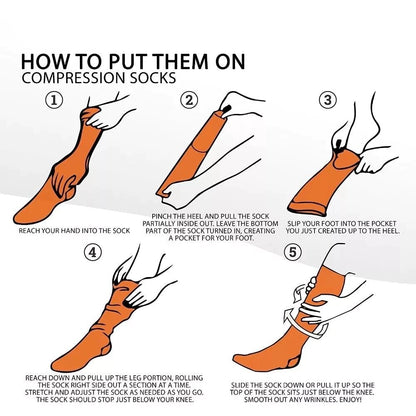 HOW TO PUT THEM ON
COMPRESSION SOCKS

①

REACH YOUR HAND INTO THE SOCK

②

PINCH THE HEEL AND PULL THE SOCK PARTIALLY INSIDE OUT. LEAVE THE BOTTOM PART OF THE SOCK TURNED IN, CREATING A POCKET FOR YOUR FOOT.

③

SLIP YOUR FOOT INTO THE POCKET YOU JUST CREATED UP TO THE HEEL.

④

REACH DOWN AND PULL UP THE LEG PORTION, ROLLING THE SOCK RIGHT SIDE OUT A SECTION AT A TIME. STRETCH AND ADJUST THE SOCK AS NEEDED AS YOU GO. THE SOCK SHOULD STOP JUST BELOW YOUR KNEE.

⑤

SLIDE THE SOCK DOWN OR PULL IT UP SO THE TOP OF THE SOCK SITS JUST BELOW THE KNEE. SMOOTH OUT ANY WRINKLES. ENJOY!